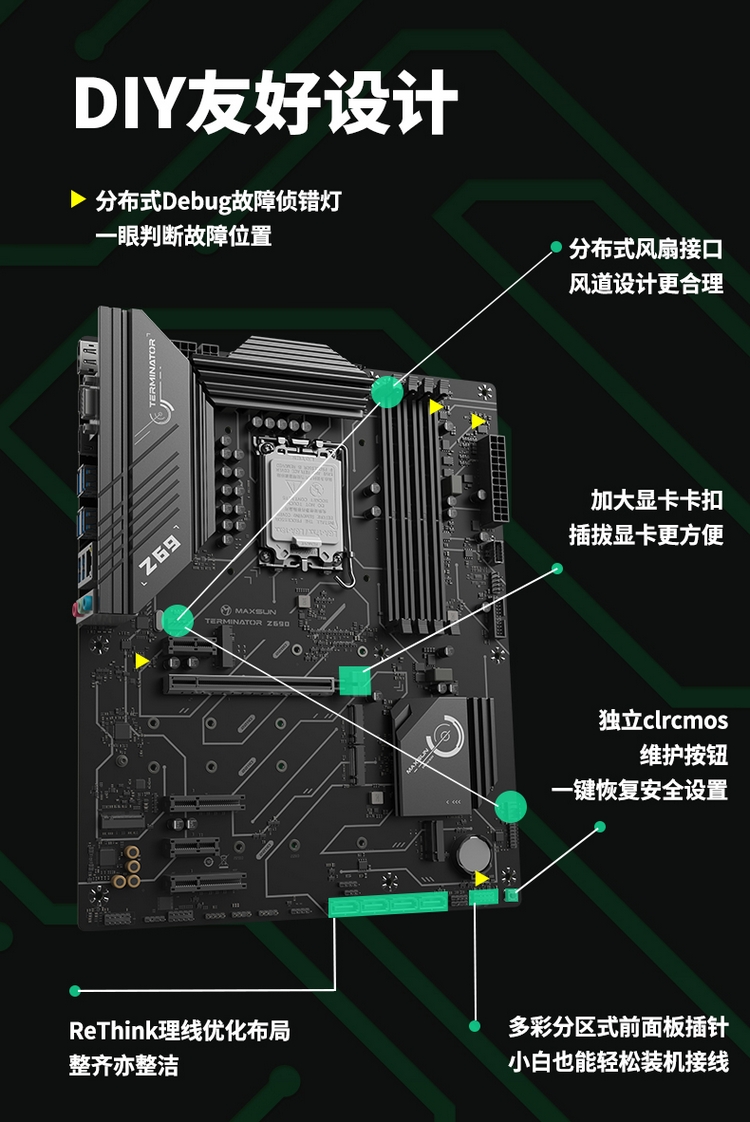 DIY友好设计

分布式Debug故障侦错灯
一眼判断故障位置

分布式风扇接口
风道设计更合理

TERMINATOR

Z69

MAXSUN
TERMINATOR Z690

加大显卡卡扣
插拔显卡更方便

独立clrcmos
维护按钮
一键恢复安全设置

ReThink理线优化布局
整齐亦整洁

多彩分区式前面板插针
小白也能轻松装机接线