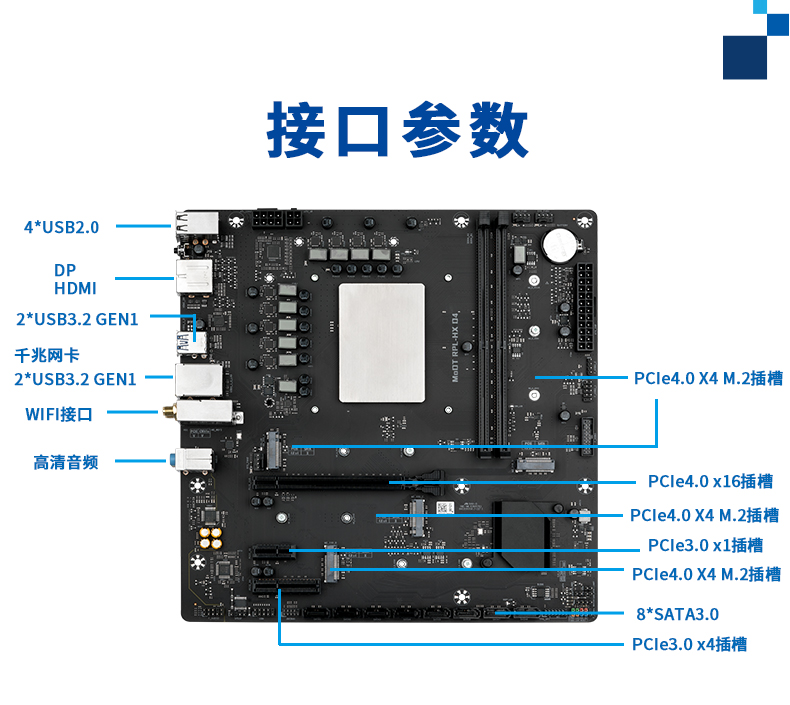 接口参数

4*USB2.0

DP
HDMI

2*USB3.2 GEN1

千兆网卡
2*USB3.2 GEN1

WIFI接口

高清音频

MoDT RPL-HX D4

PCIe4.0 X4 M.2插槽

PCIe4.0 x16插槽

PCIe4.0 X4 M.2插槽

PCIe3.0 x1插槽

PCIe4.0 X4 M.2插槽

8*SATA3.0

PCIe3.0 x4插槽